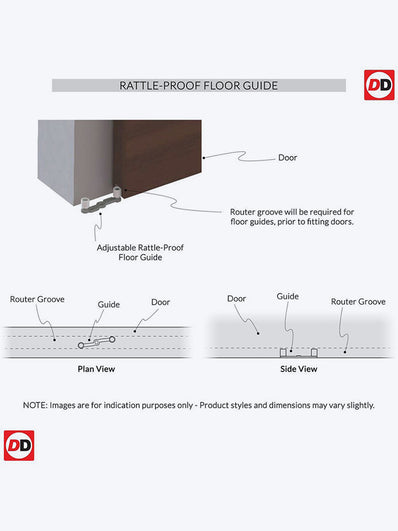 RATTLE-PROOF FLOOR GUIDE

DD

Door

Router groove will be required for floor guides, prior to fitting doors.

Adjustable Rattle-Proof Floor Guide

Router Groove

Guide

Door

Plan View

Door

Guide

Router Groove

Side View

NOTE: Images are for indication purposes only - Product styles and dimensions may vary slightly.

DD